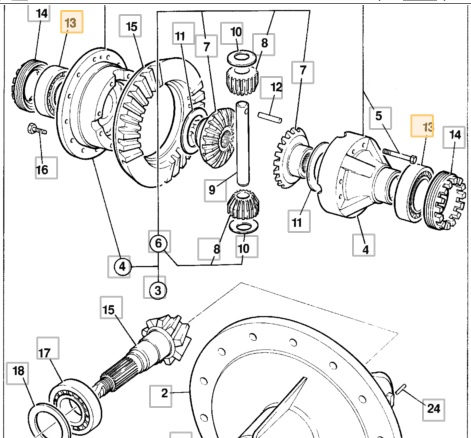 14
13
15
11
7
10
8
7
12
5
13
14
16
9
11
4
6
8
10
4
3
15
17
18
2
24